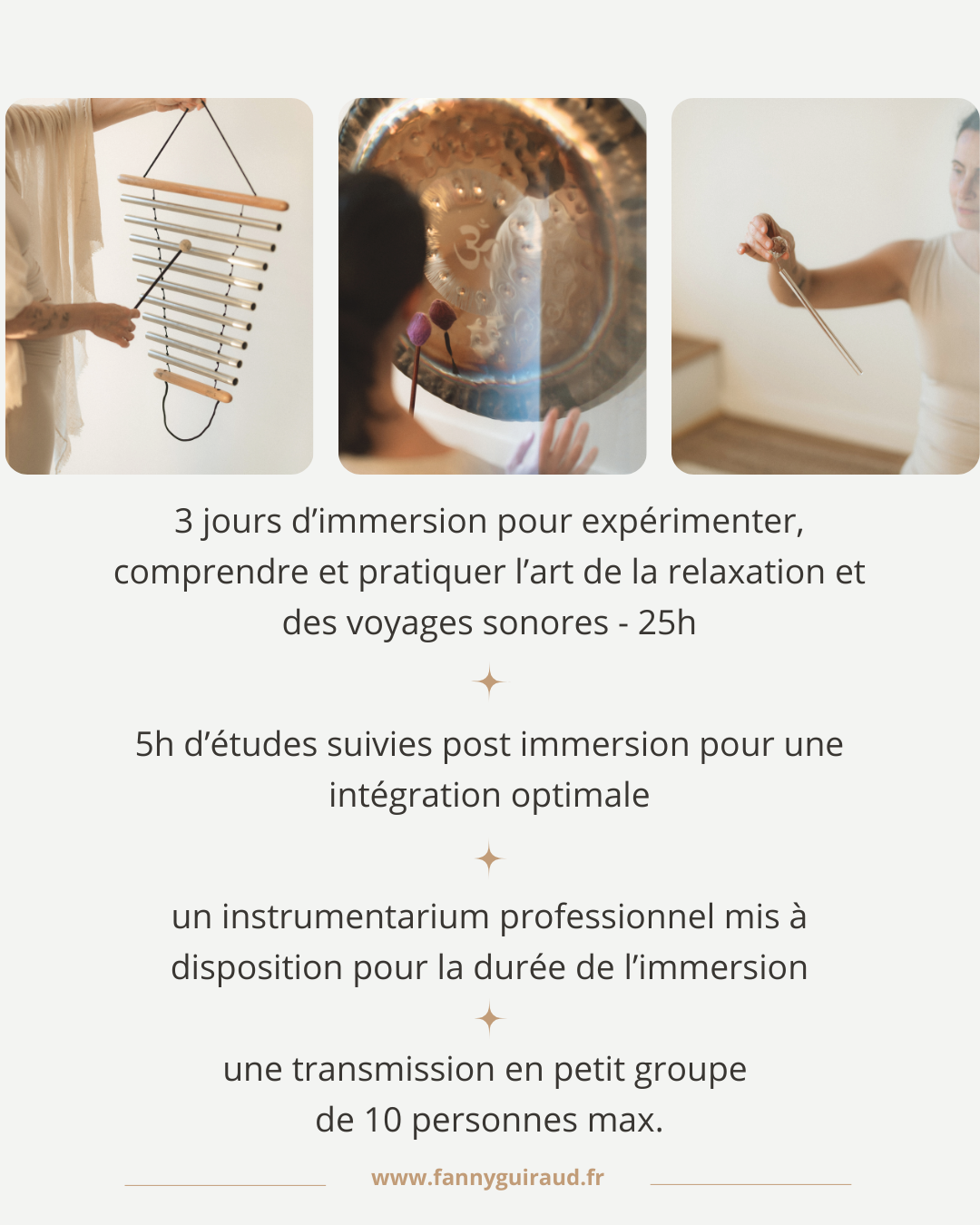 3 jours d’immersion pour expérimenter, comprendre et pratiquer l’art de la relaxation et des voyages sonores - 25h

5h d’études suivies post immersion pour une intégration optimale

un instrumentarium professionnel mis à disposition pour la durée de l’immersion

une transmission en petit groupe de 10 personnes max.

www.fannyguiraud.fr